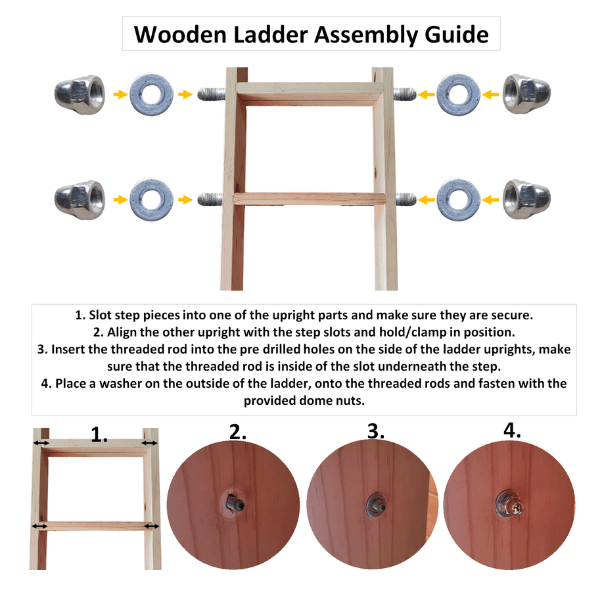 Wooden Ladder Assembly Guide

1. Slot step pieces into one of the upright parts and make sure they are secure.
2. Align the other upright with the step slots and hold/clamp in position.
3. Insert the threaded rod into the pre drilled holes on the side of the ladder uprights, make sure that the threaded rod is inside of the slot underneath the step.
4. Place a washer on the outside of the ladder, onto the threaded rods and fasten with the provided dome nuts.

1.

2.

3.

4.